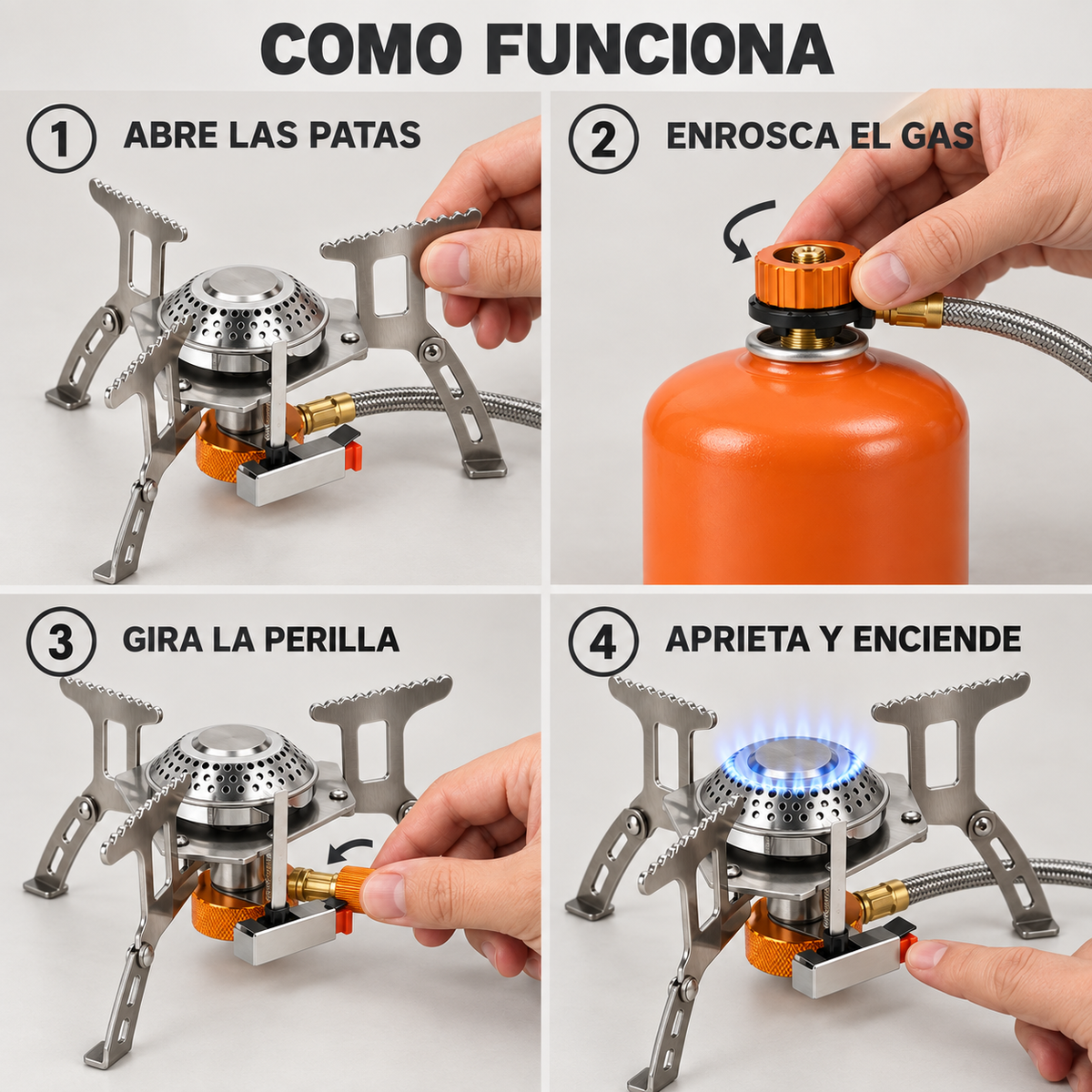 COMO FUNCIONA

1 ABRE LAS PATAS

2 ENROSCA EL GAS

3 GIRA LA PERILLA

4 APRIETA Y ENCIENDE